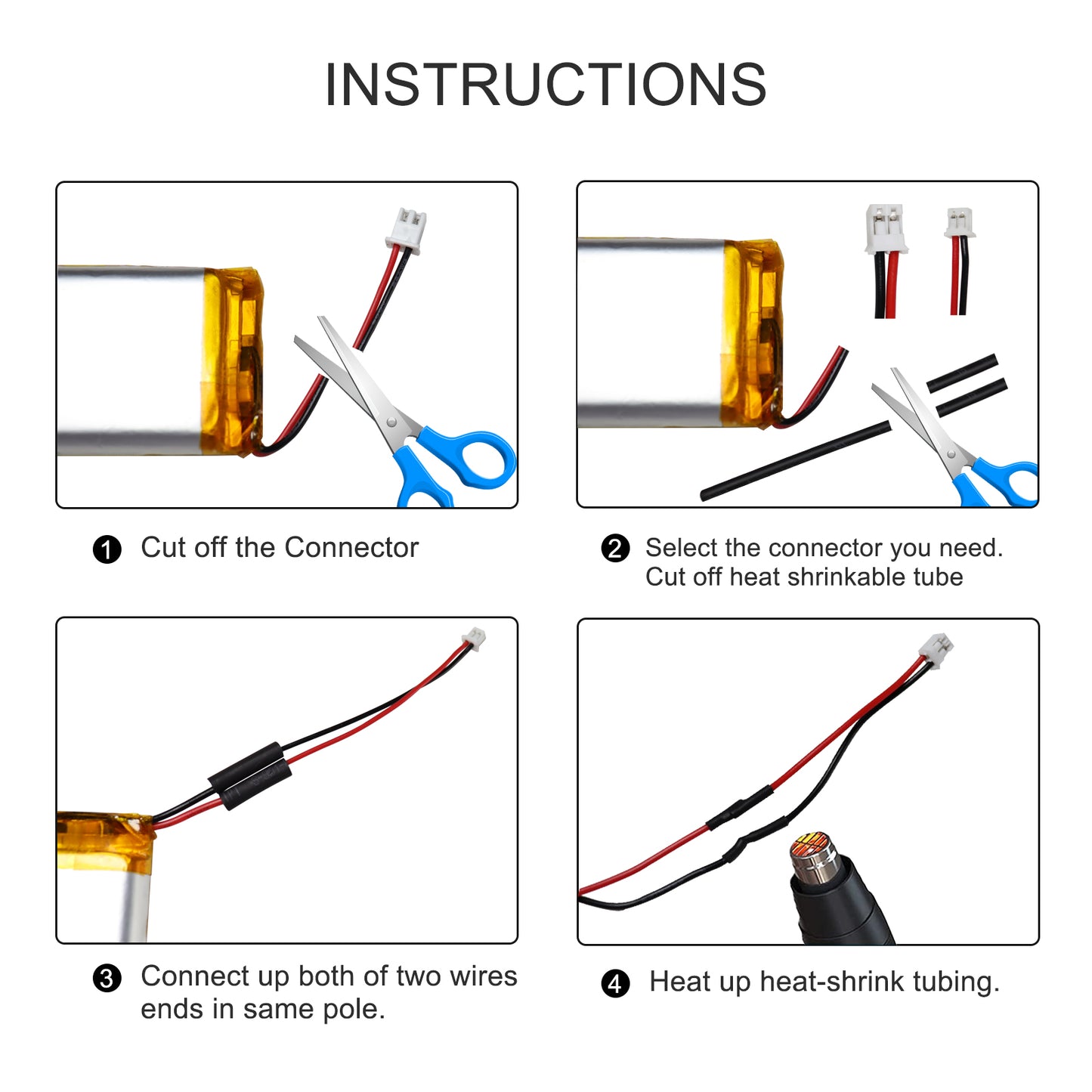 INSTRUCTIONS

❶ Cut off the Connector

❷ Select the connector you need. Cut off heat shrinkable tube

❸ Connect up both of two wires ends in same pole.

❹ Heat up heat-shrink tubing.